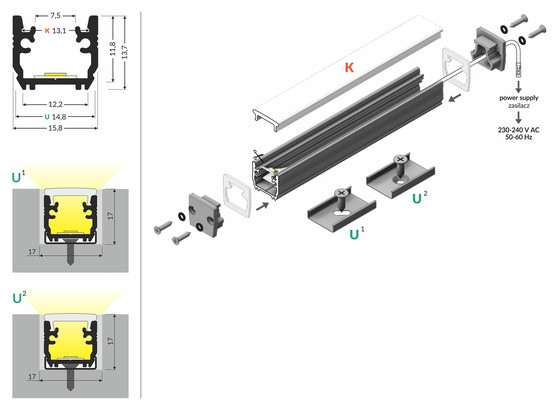 7,5
K 13,1
11,8
13,7
12,2
U 14,8
15,8

$U^1$
17
17

$U^2$
17
17

K

power supply
zasilacz
230-240 V AC
50-60 Hz

$U^2$

$U^1$