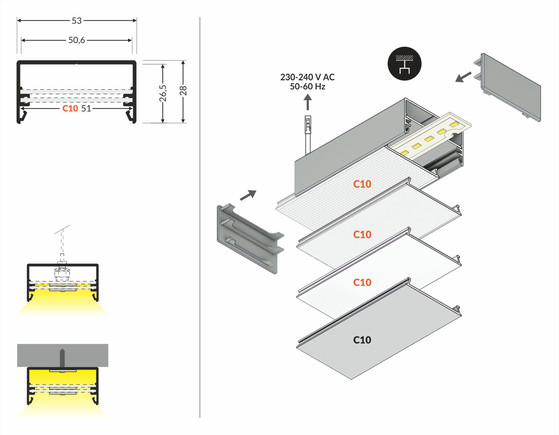 53
50,6
26,5
28
C10 51

230-240 V AC
50-60 Hz

C10
C10
C10
C10